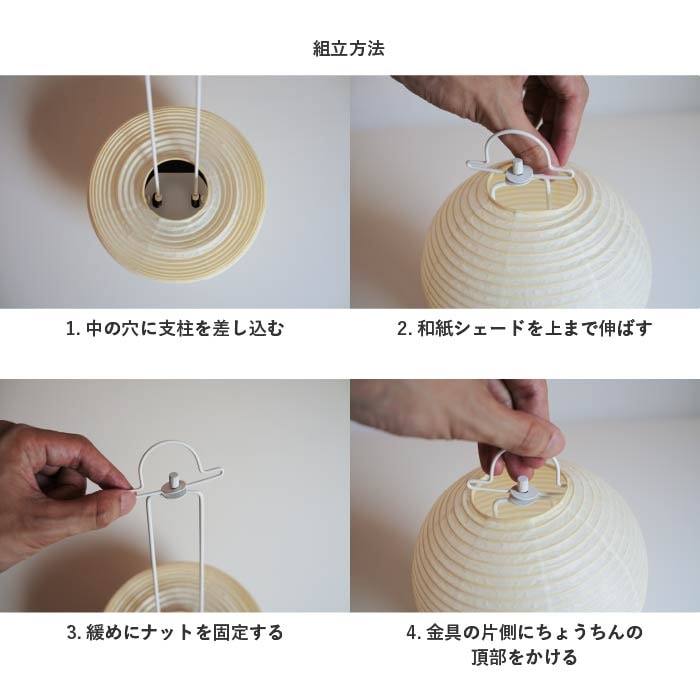 組立方法

1. 中の穴に支柱を差し込む

2. 和紙シェードを上まで伸ばす

3. 緩めにナットを固定する

4. 金具の片側にちょうちんの頂部をかける