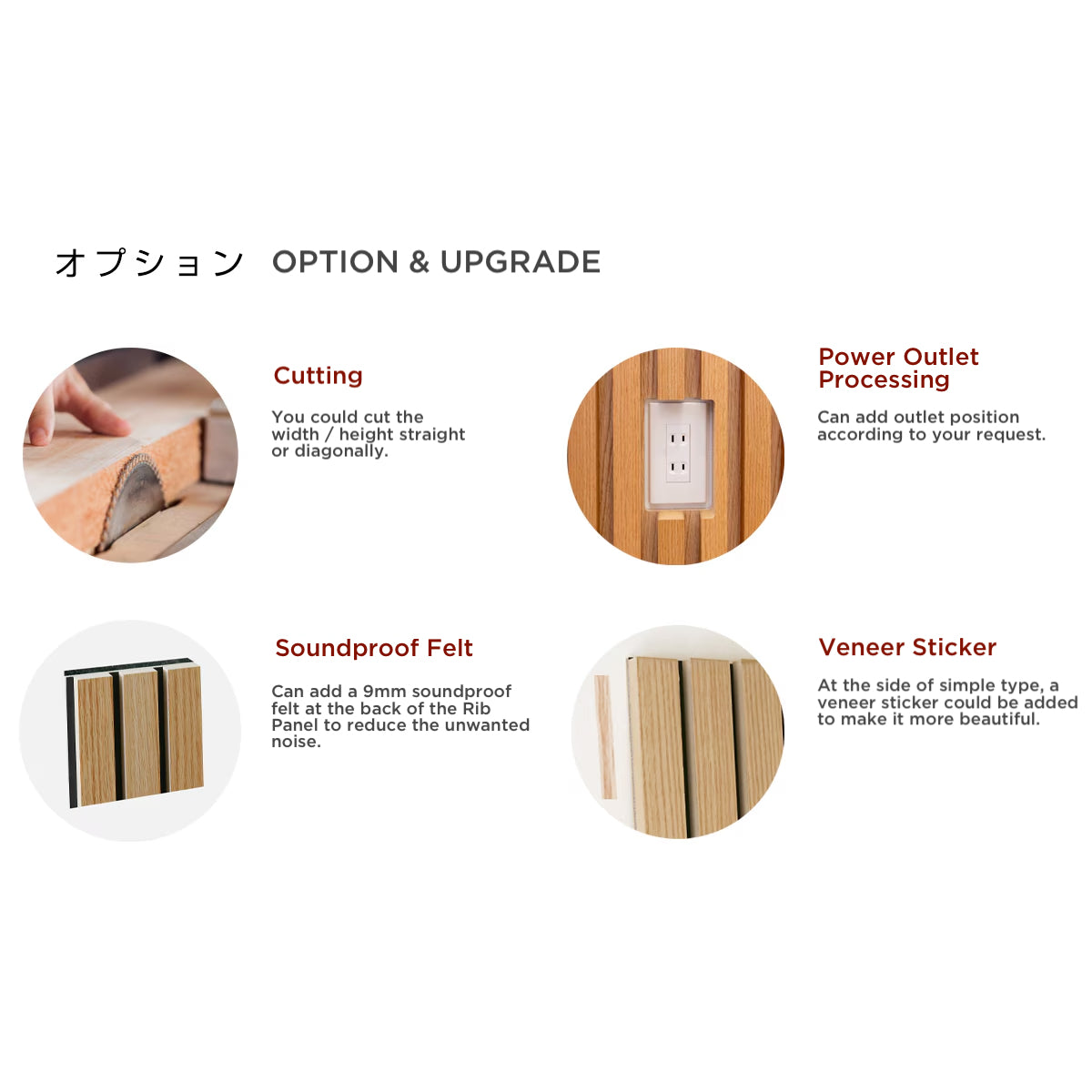 オプション OPTION & UPGRADE

Cutting

You could cut the width / height straight or diagonally.

Power Outlet Processing

Can add outlet position according to your request.

Soundproof Felt

Can add a 9mm soundproof felt at the back of the Rib Panel to reduce the unwanted noise.

Veneer Sticker

At the side of simple type, a veneer sticker could be added to make it more beautiful.