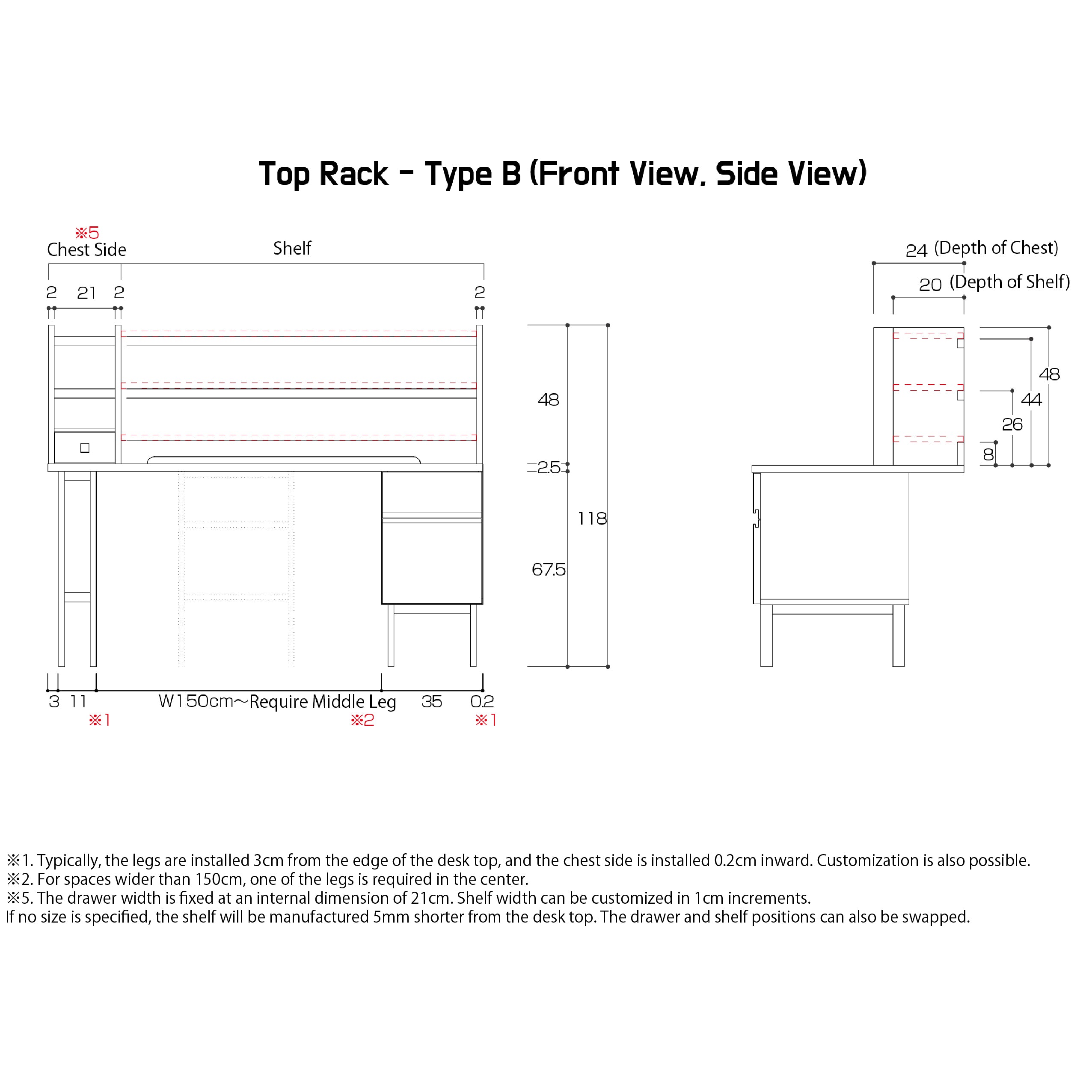 Top Rack - Type B (Front View, Side View)

※5
Chest Side

Shelf

2 21 2

2

48

2.5

118

67.5

3 11

W150cm～Require Middle Leg

35

0.2

※1

※2

※1

24 (Depth of Chest)

20 (Depth of Shelf)

48

44

26

8

※1. Typically, the legs are installed 3cm from the edge of the desk top, and the chest side is installed 0.2cm inward. Customization is also possible.
※2. For spaces wider than 150cm, one of the legs is required in the center.
※5. The drawer width is fixed at an internal dimension of 21cm. Shelf width can be customized in 1cm increments.
If no size is specified, the shelf will be manufactured 5mm shorter from the desk top. The drawer and shelf positions can also be swapped.