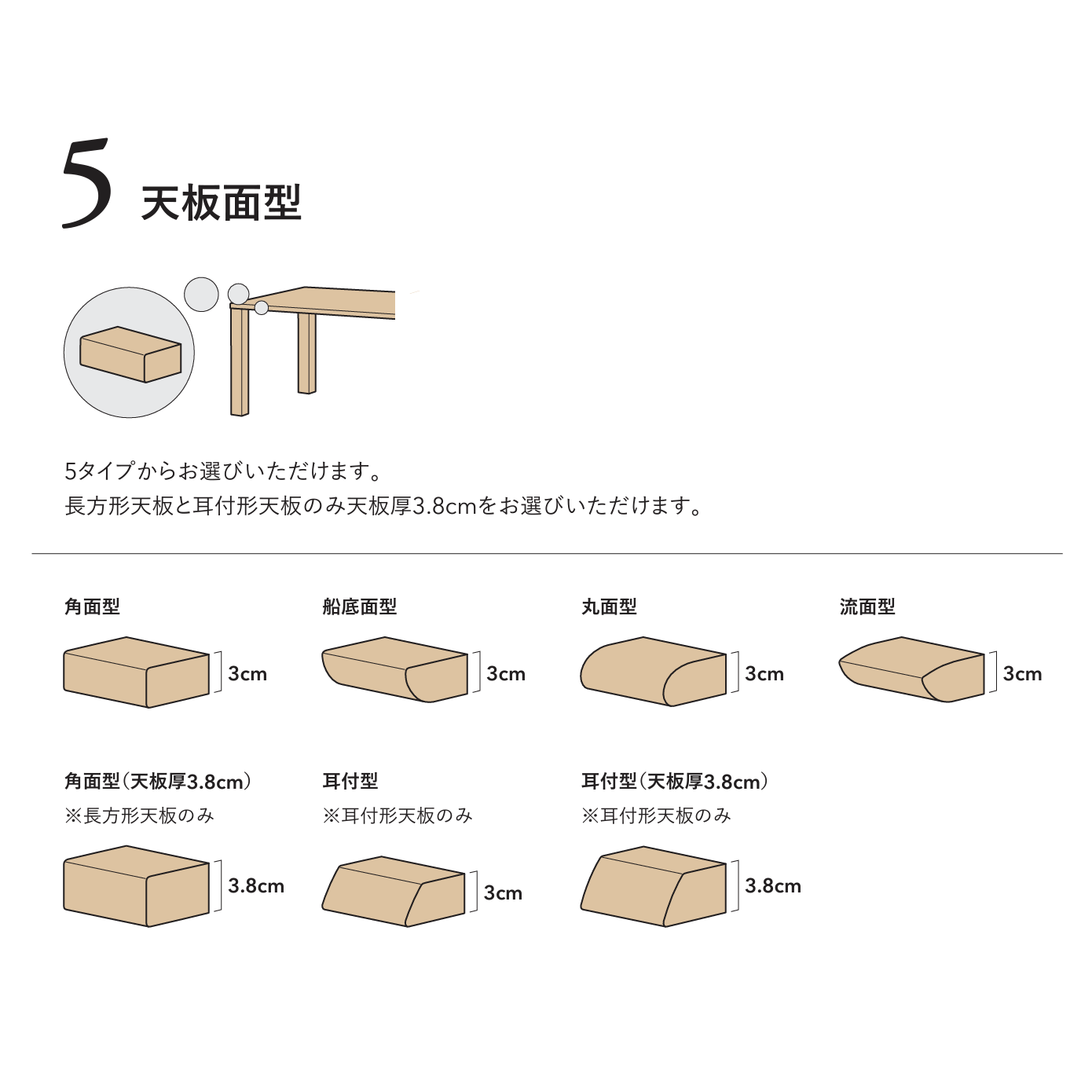 5 天板面型

5タイプからお選びいただけます。
長方形天板と耳付形天板のみ天板厚3.8cmをお選びいただけます。

角面型

3cm

船底面型

3cm

丸面型

3cm

流面型

3cm

角面型（天板厚3.8cm）
※長方形天板のみ

3.8cm

耳付型
※耳付形天板のみ

3cm

耳付型（天板厚3.8cm）
※耳付形天板のみ

3.8cm